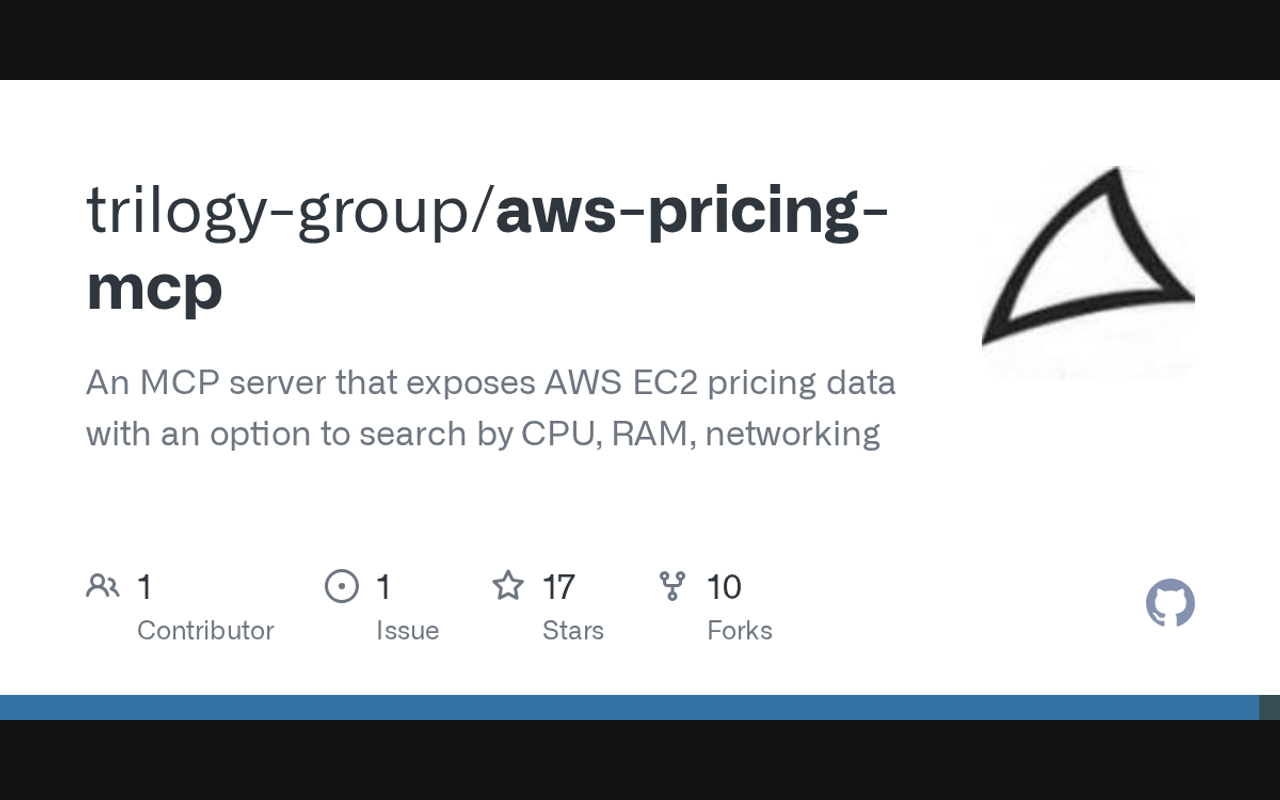 trilogy-group/aws-pricing-mcp

An MCP server that exposes AWS EC2 pricing data with an option to search by CPU, RAM, networking

1
Contributor

1
Issue

17
Stars

10
Forks