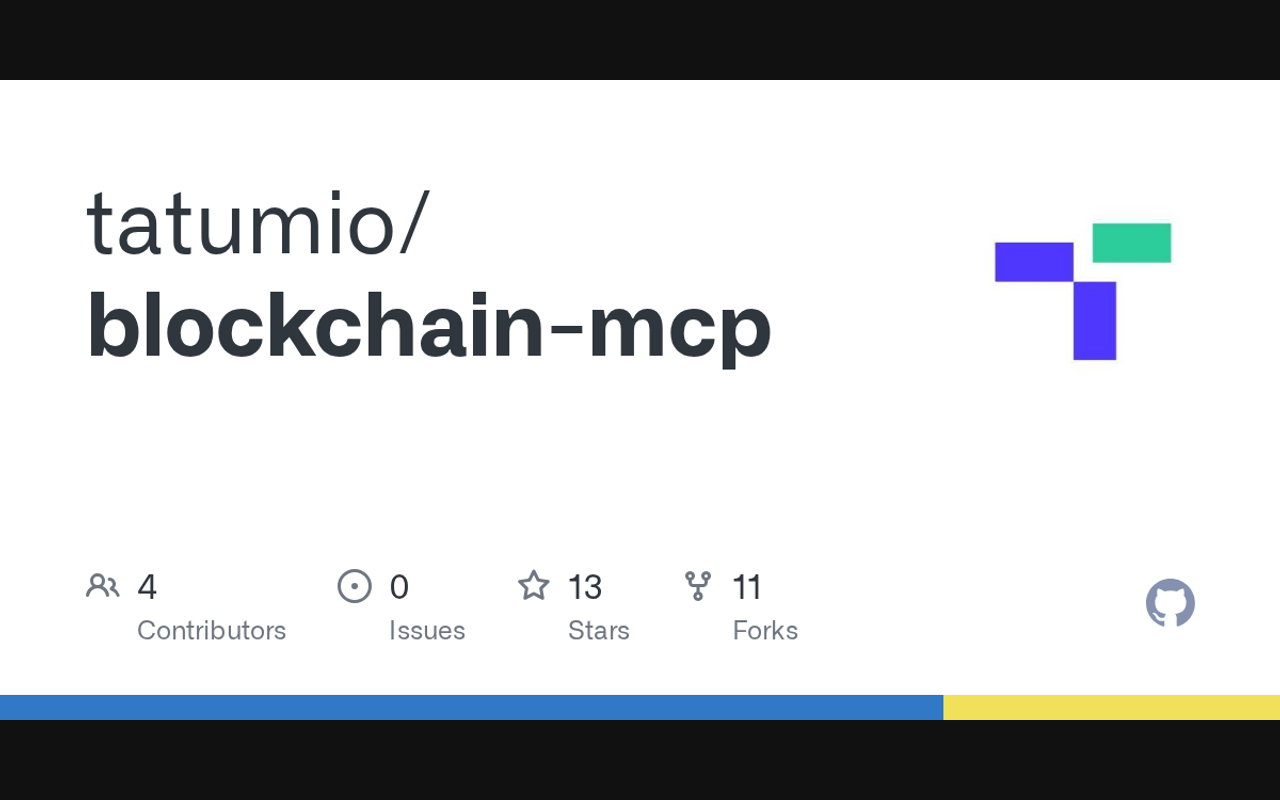 tatumio/
blockchain-mcp

4
Contributors

0
Issues

13
Stars

11
Forks