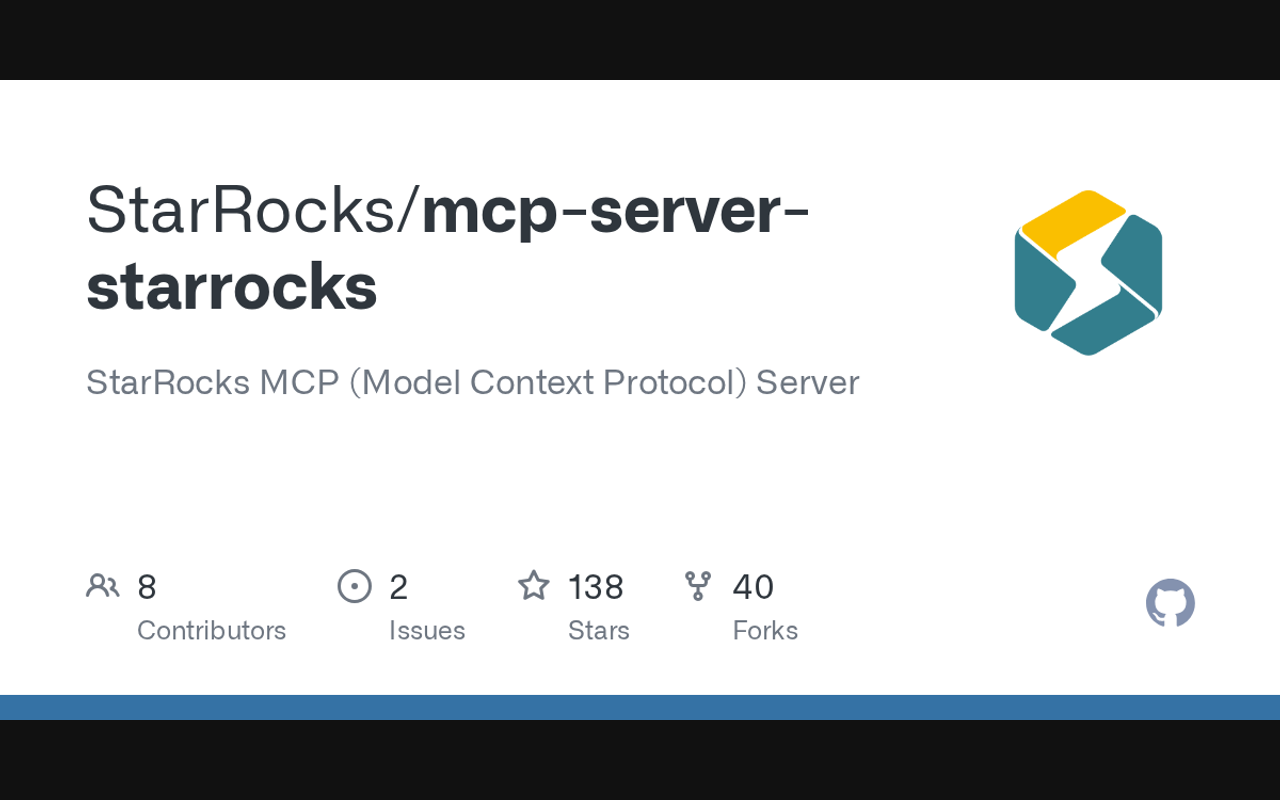 StarRocks/mcp-server-starrocks

StarRocks MCP (Model Context Protocol) Server

8
Contributors

2
Issues

138
Stars

40
Forks