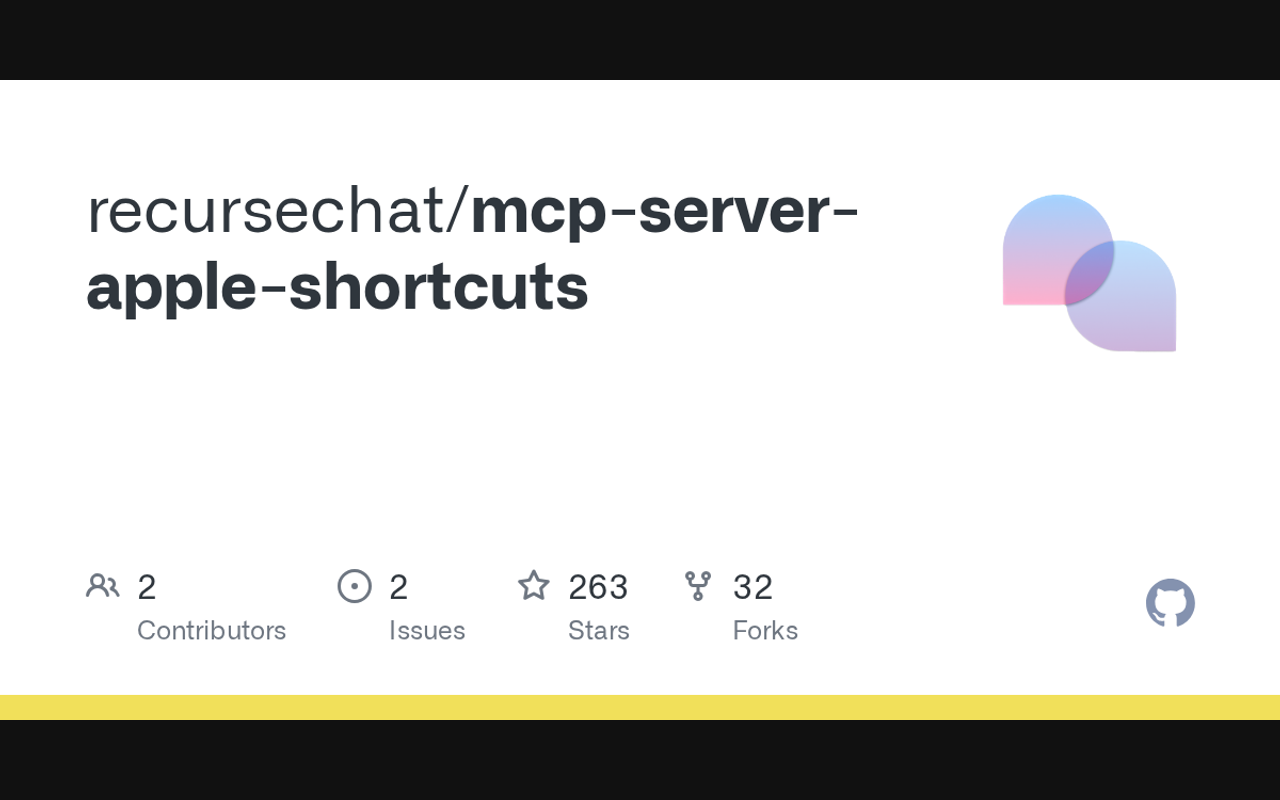 recursechat/mcp-server-apple-shortcuts

2
Contributors

2
Issues

263
Stars

32
Forks