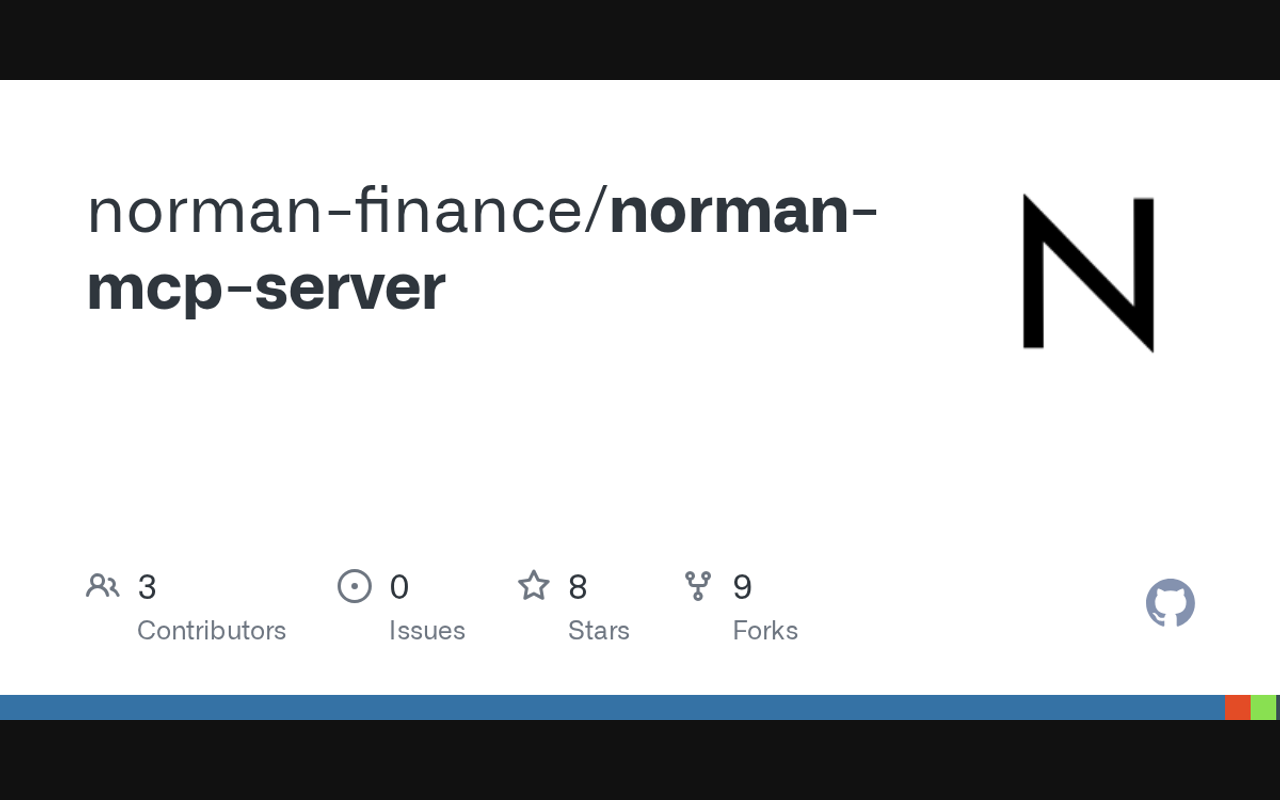 norman-finance/norman-mcp-server

N

3
Contributors

0
Issues

8
Stars

9
Forks