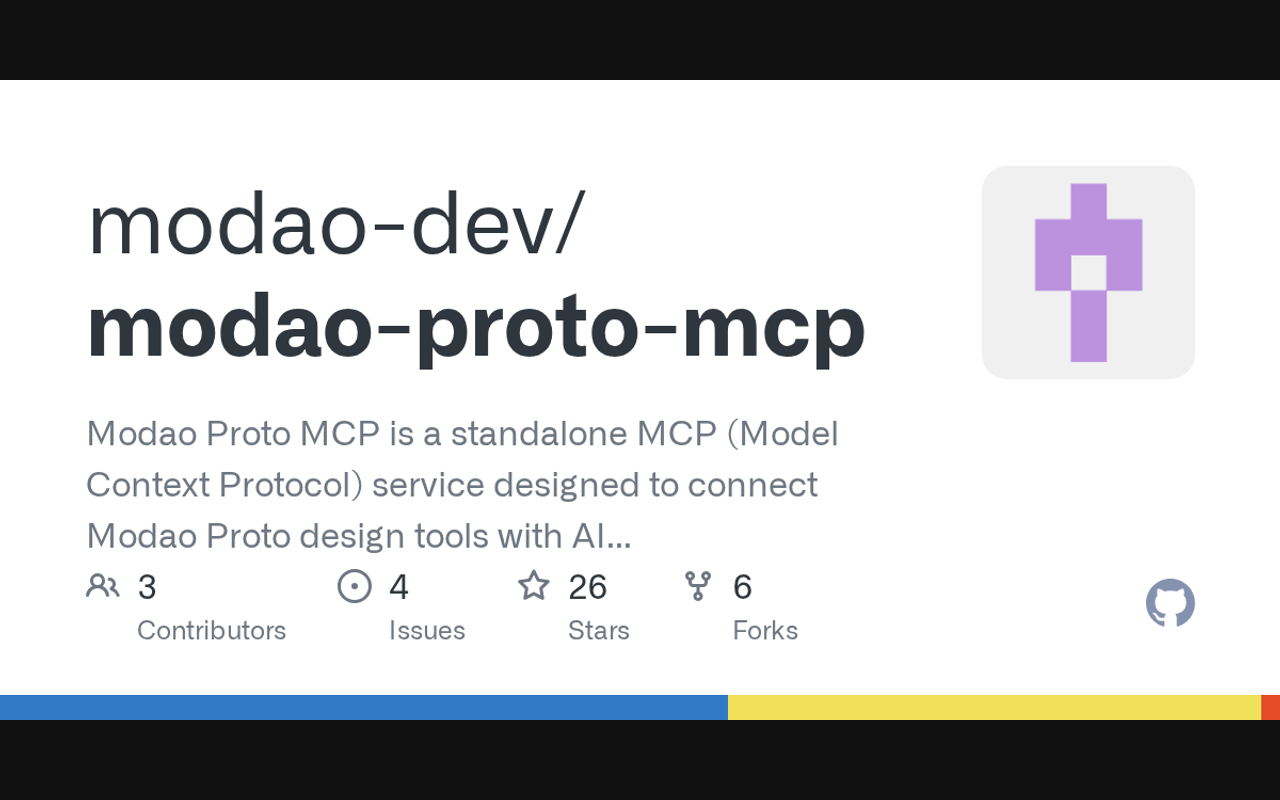 modao-dev/
modao-proto-mcp

Modao Proto MCP is a standalone MCP (Model Context Protocol) service designed to connect Modao Proto design tools with AI...

3
Contributors

4
Issues

26
Stars

6
Forks