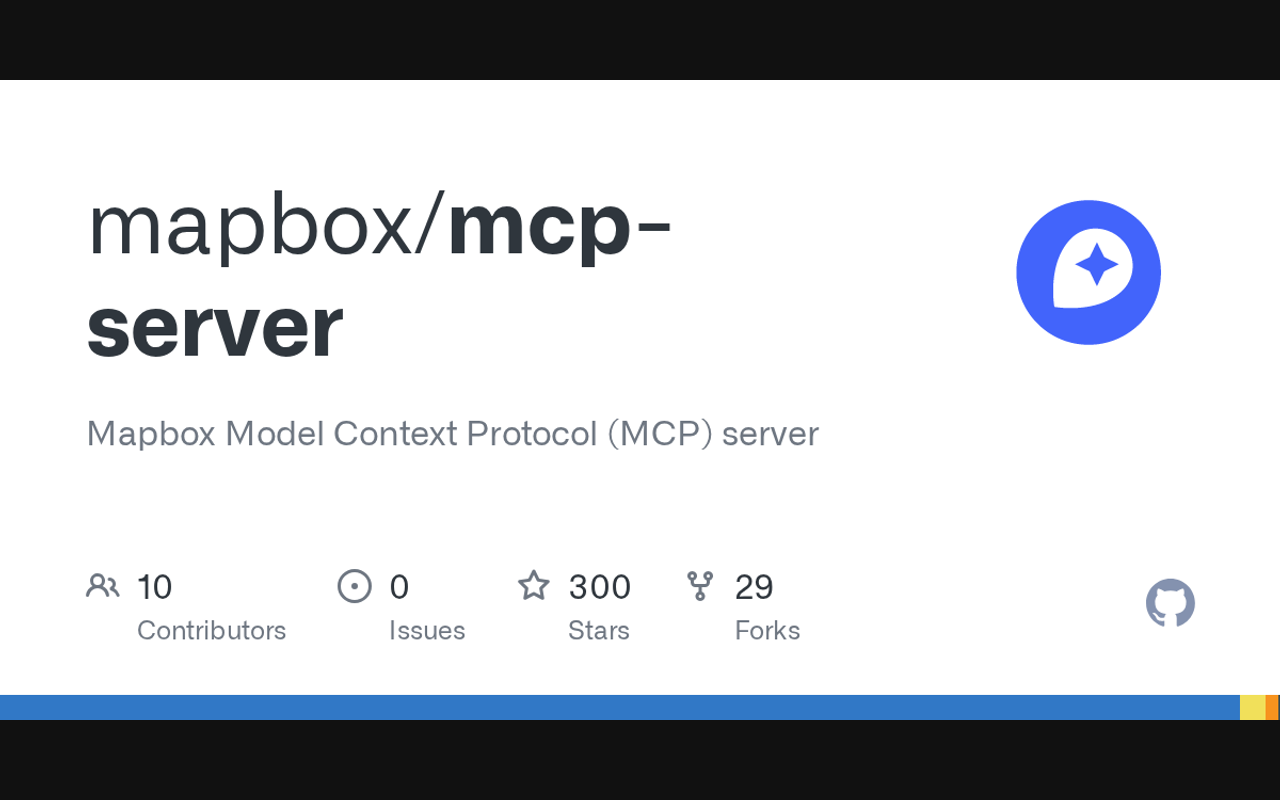 mapbox/mcp-server

Mapbox Model Context Protocol (MCP) server

10
Contributors

0
Issues

300
Stars

29
Forks