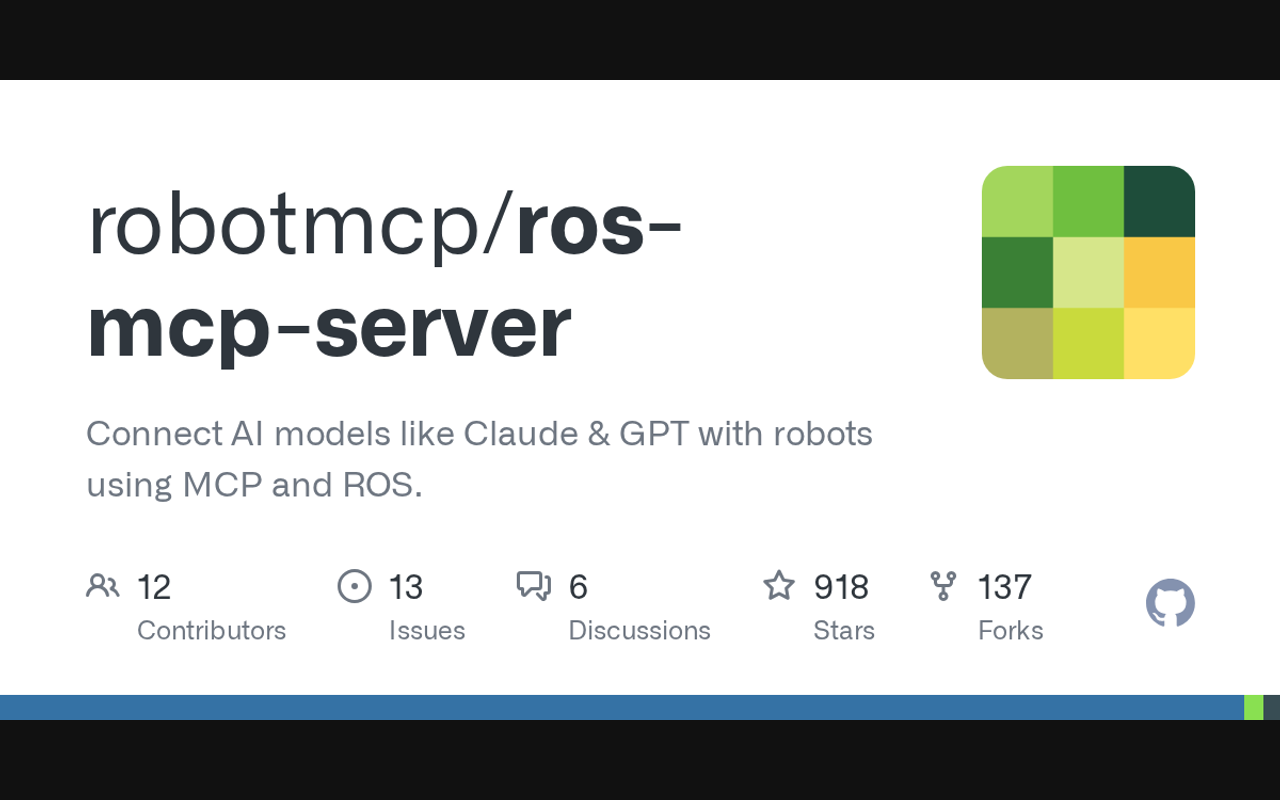 robotmcp/ros-mcp-server

Connect AI models like Claude & GPT with robots using MCP and ROS.

12
Contributors

13
Issues

6
Discussions

918
Stars

137
Forks