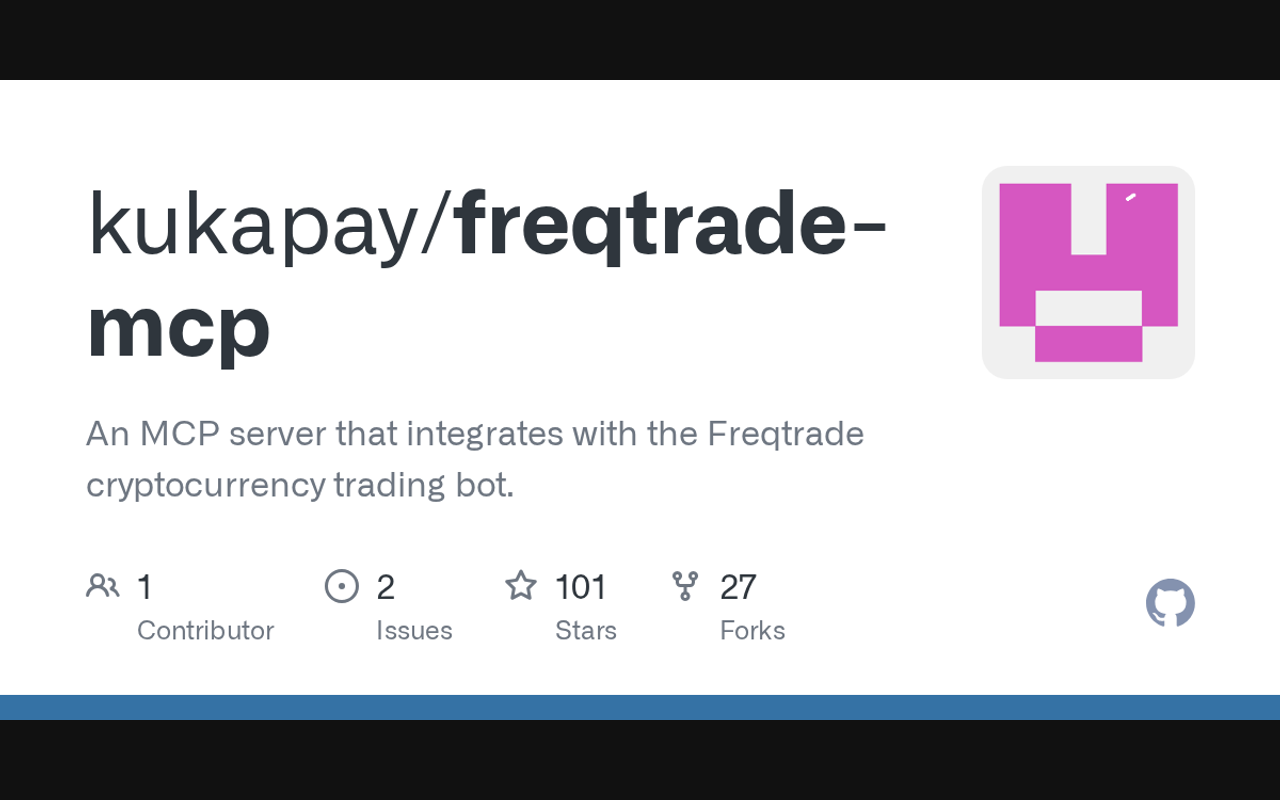 kukapay/freqtrade-mcp

An MCP server that integrates with the Freqtrade cryptocurrency trading bot.

1
Contributor

2
Issues

101
Stars

27
Forks