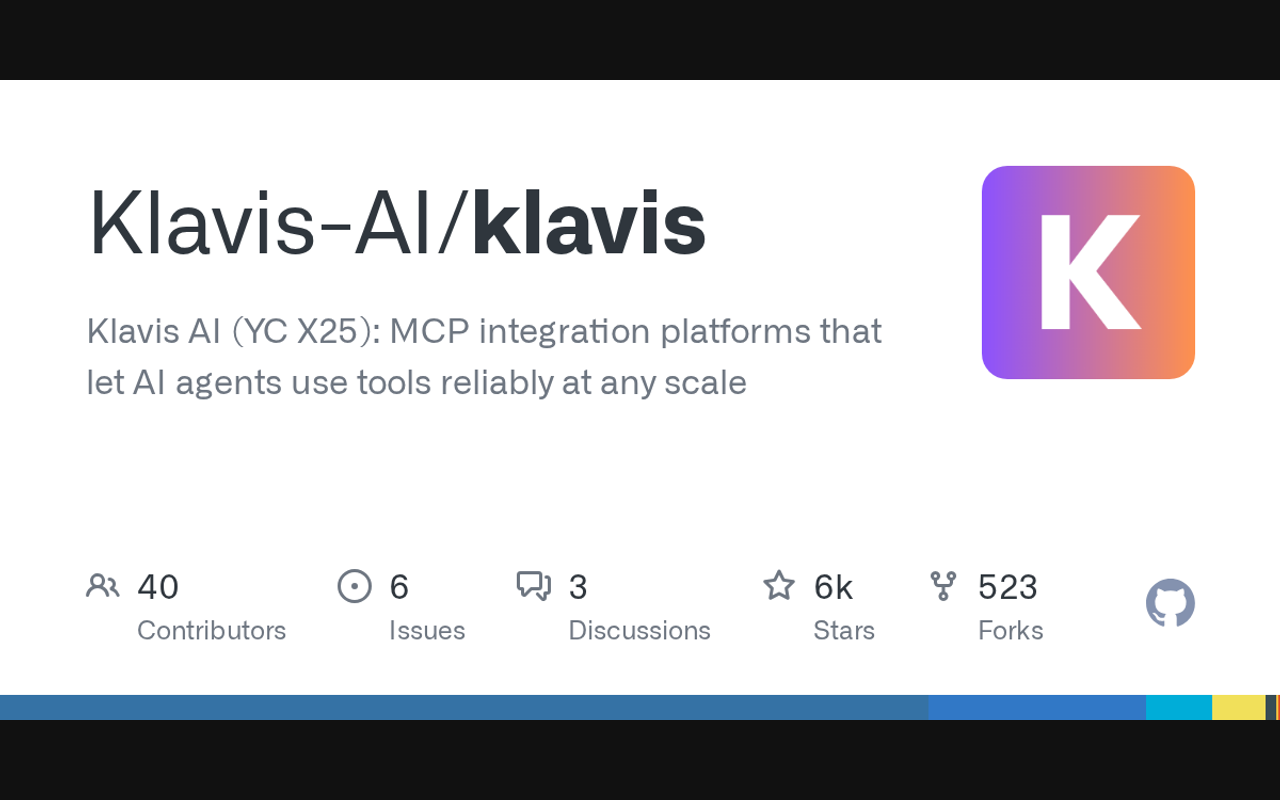 Klavis-AI/klavis

Klavis AI (YC X25): MCP integration platforms that let AI agents use tools reliably at any scale

K

40
Contributors

6
Issues

3
Discussions

6k
Stars

523
Forks