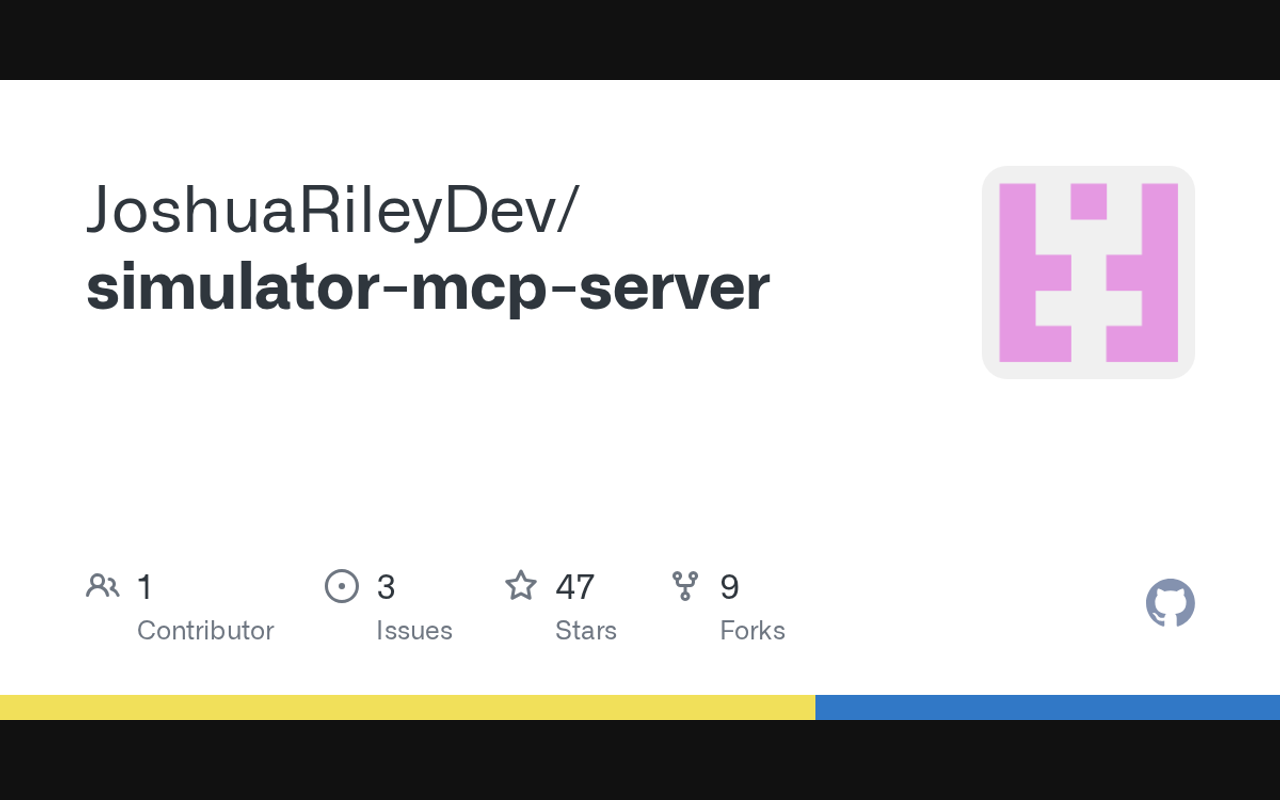 JoshuaRileyDev/
simulator-mcp-server

1
Contributor

3
Issues

47
Stars

9
Forks