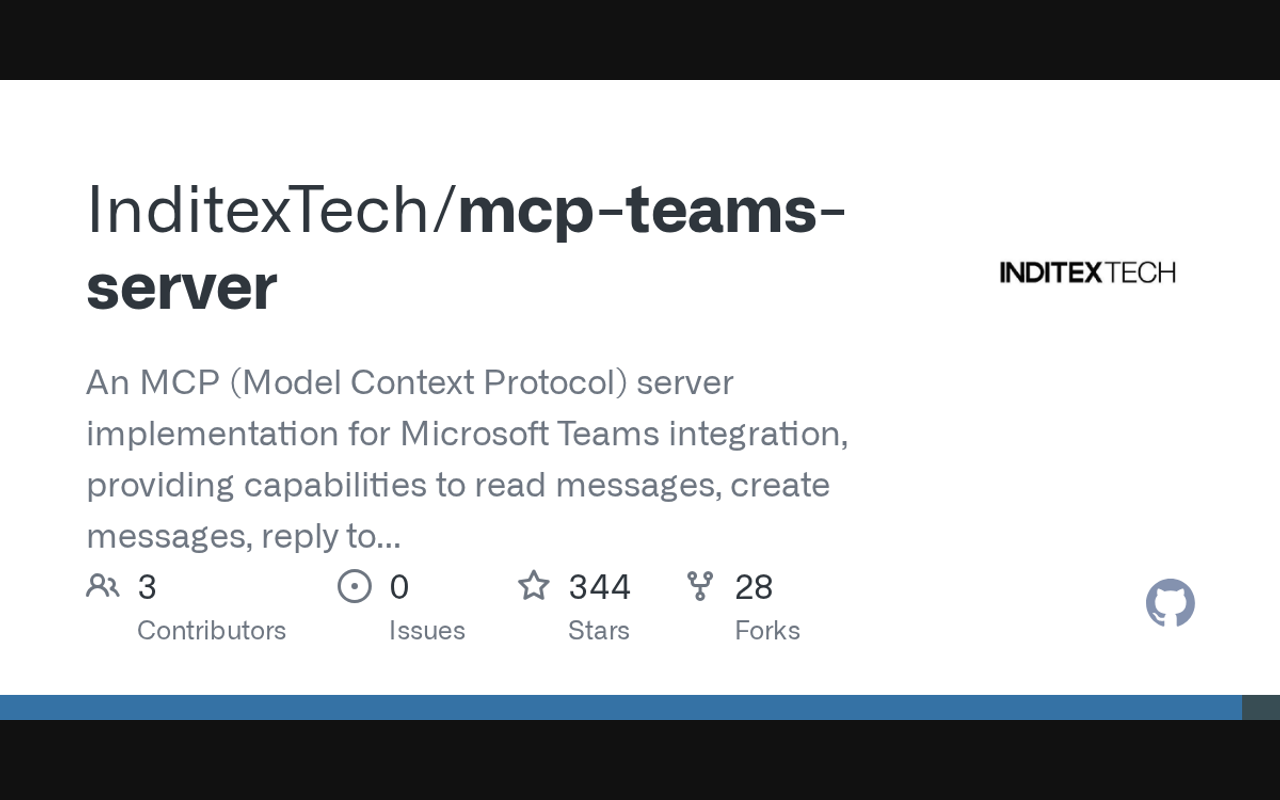 InditexTech/mcp-teams-server

INDITEXTECH

An MCP (Model Context Protocol) server implementation for Microsoft Teams integration, providing capabilities to read messages, create messages, reply to...

3
Contributors

0
Issues

344
Stars

28
Forks