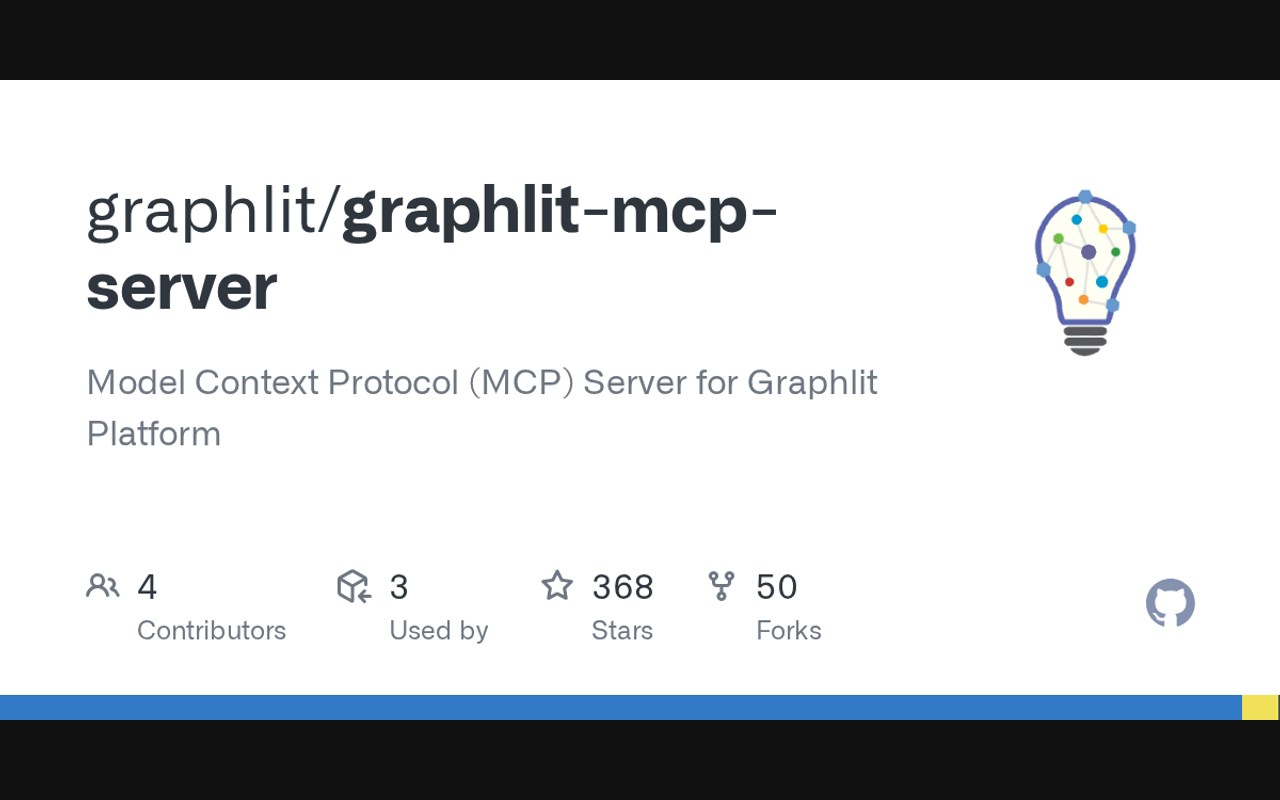 graphlit/graphlit-mcp-server

Model Context Protocol (MCP) Server for Graphlit Platform

4
Contributors

3
Used by

368
Stars

50
Forks