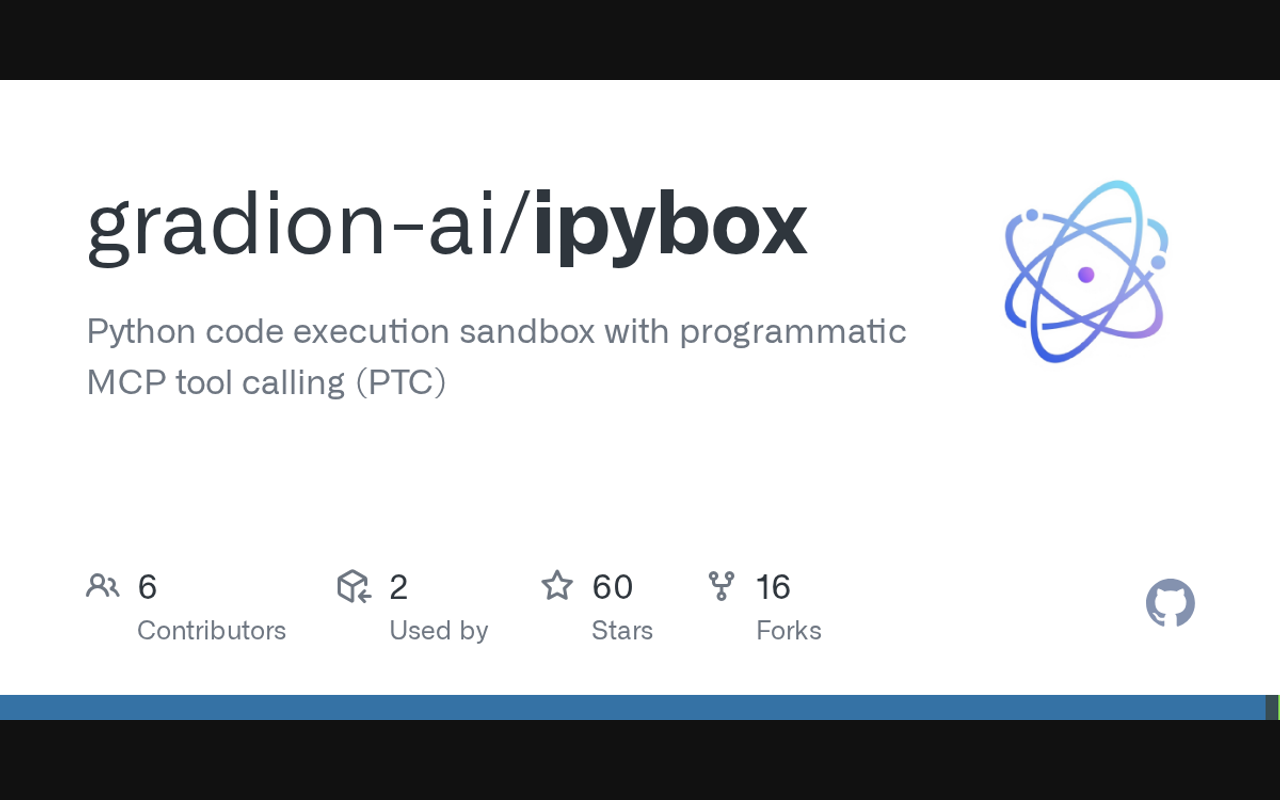 gradion-ai/ipybox

Python code execution sandbox with programmatic MCP tool calling (PTC)

6
Contributors

2
Used by

60
Stars

16
Forks