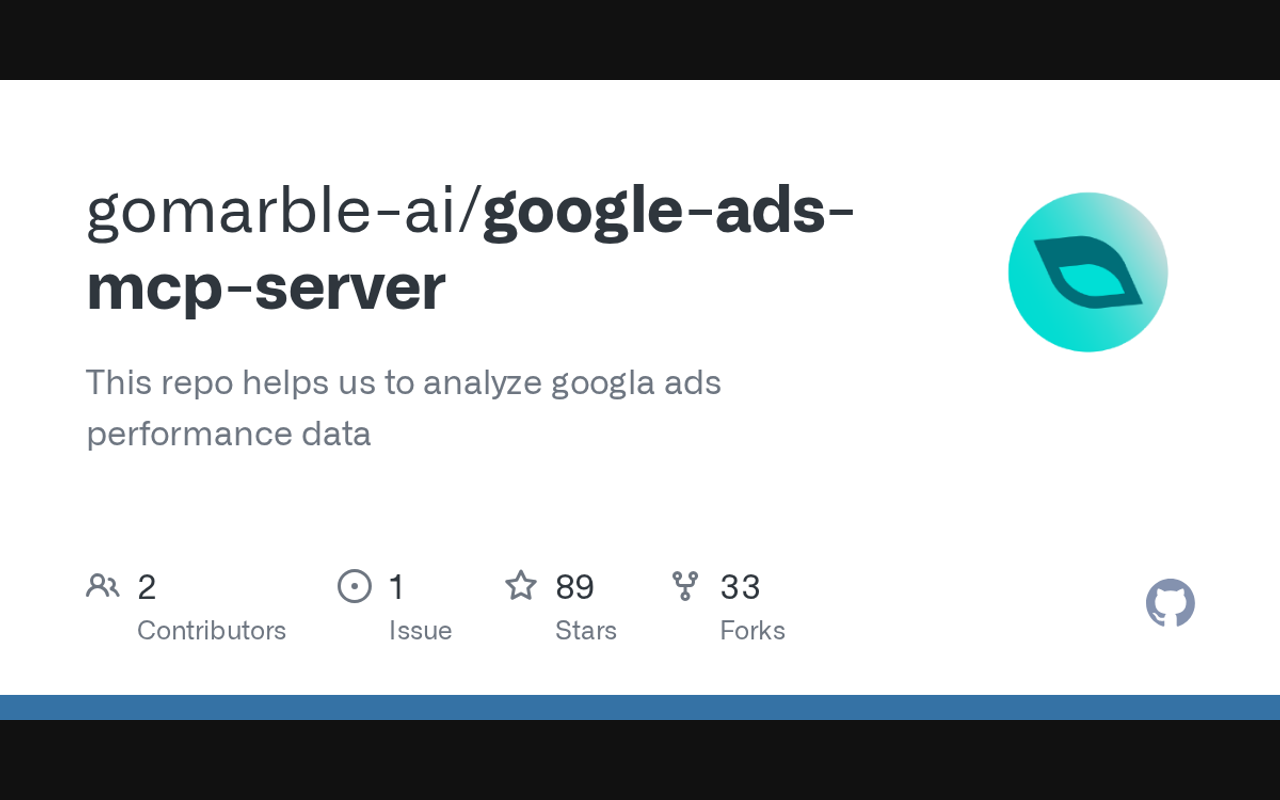 gomarble-ai/google-ads-mcp-server

This repo helps us to analyze googla ads performance data

2
Contributors

1
Issue

89
Stars

33
Forks