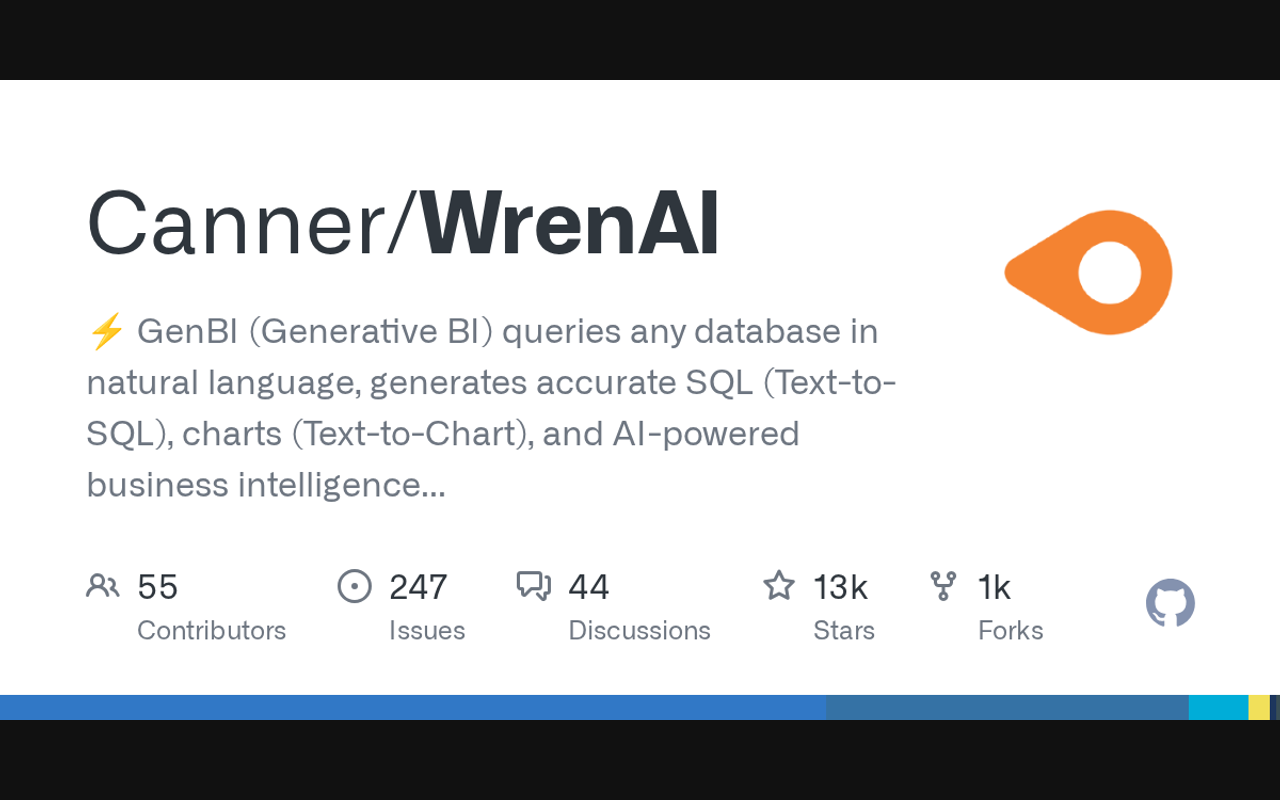 Canner/WrenAI

⚡ GenBI (Generative BI) queries any database in natural language, generates accurate SQL (Text-to-SQL), charts (Text-to-Chart), and AI-powered business intelligence...

55
Contributors

247
Issues

44
Discussions

13k
Stars

1k
Forks