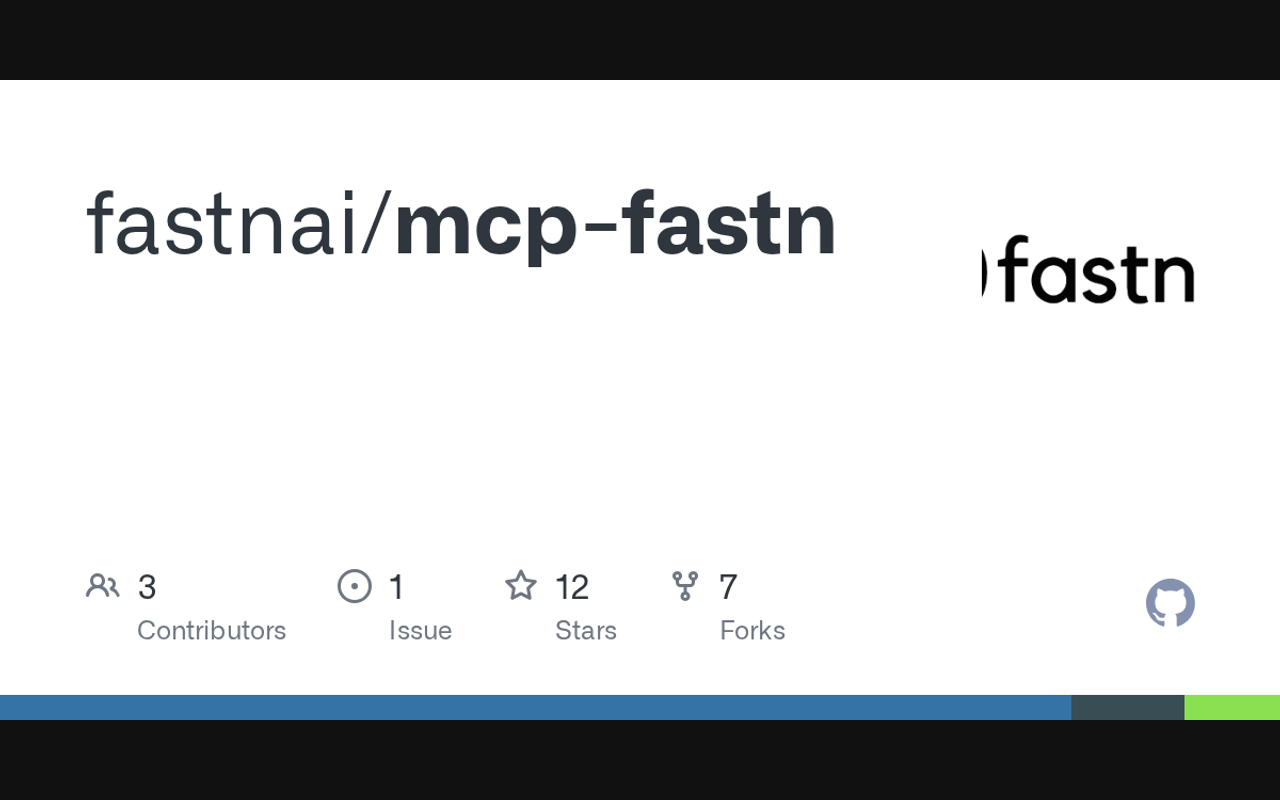 fastnai/mcp-fastn

fastn

3
Contributors

1
Issue

12
Stars

7
Forks