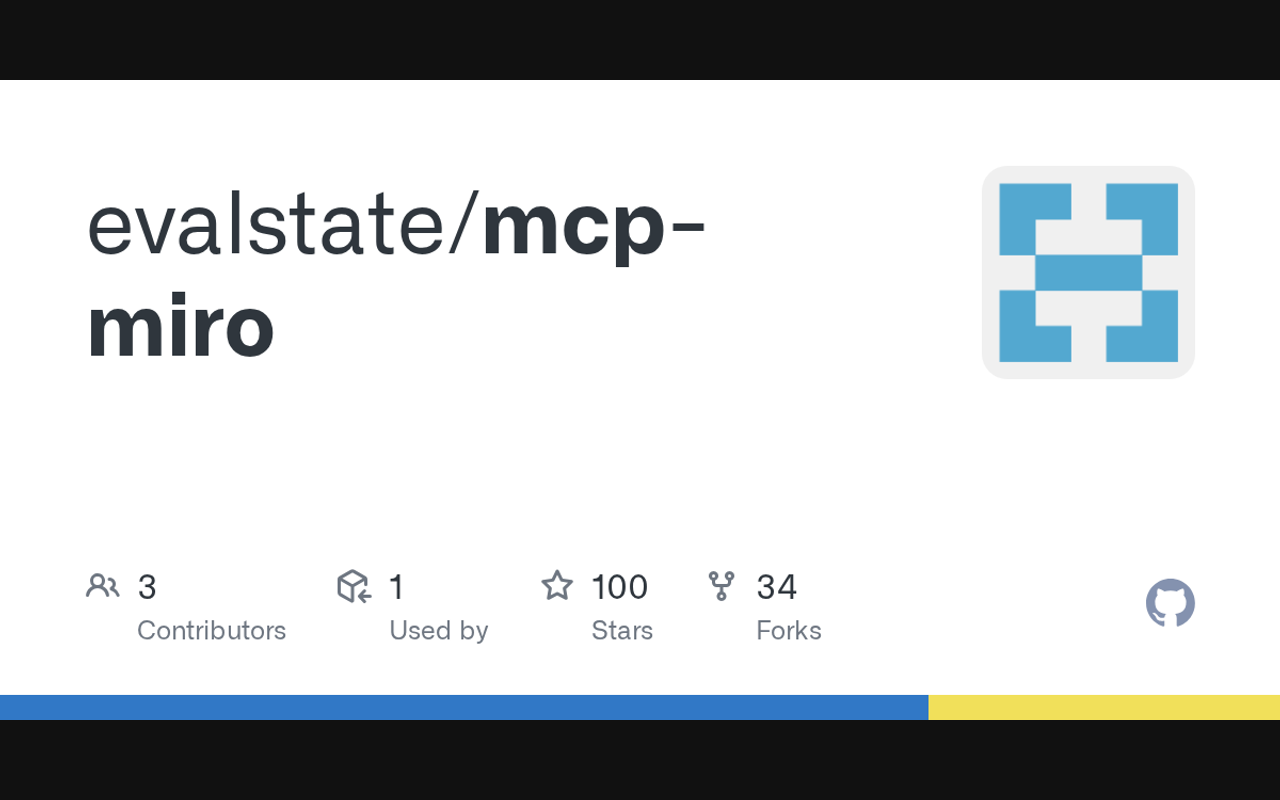 evalstate/mcp-miro

3
Contributors

1
Used by

100
Stars

34
Forks