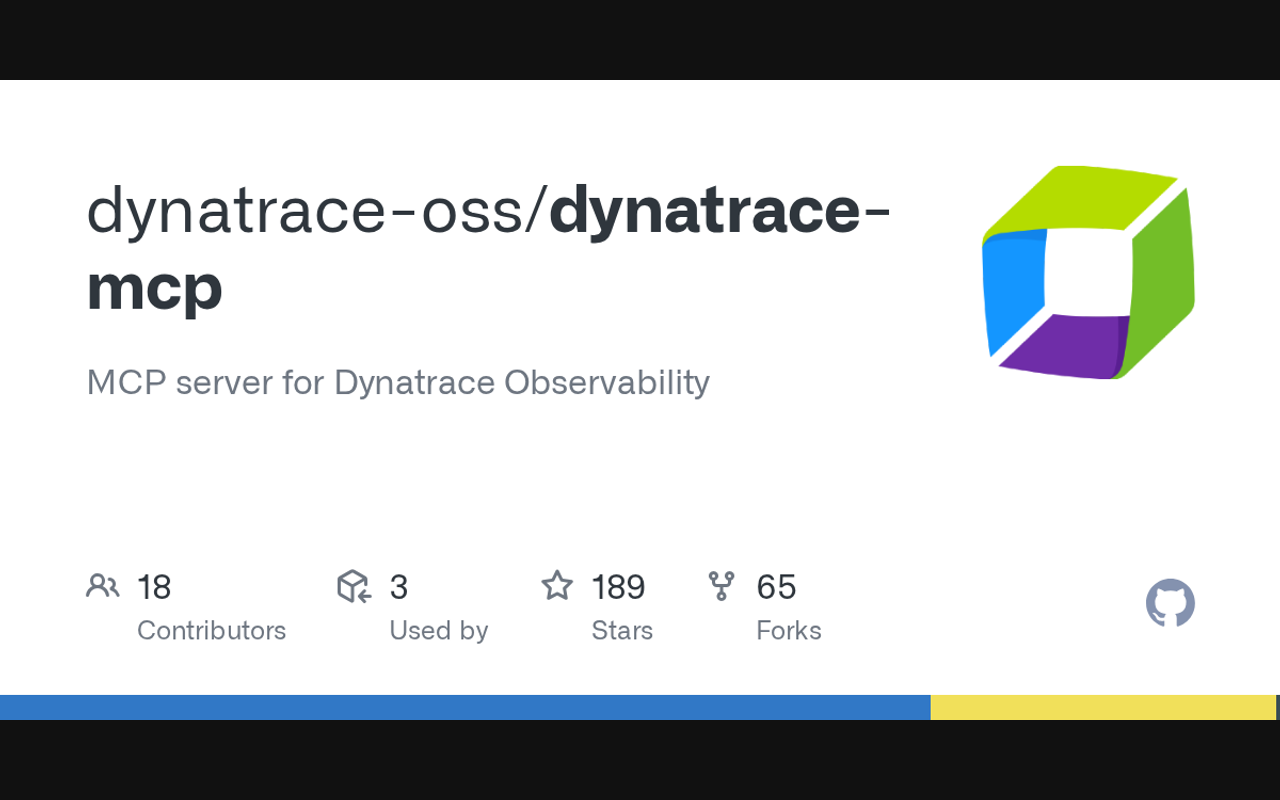 dynatrace-oss/dynatrace-mcp

MCP server for Dynatrace Observability

18
Contributors

3
Used by

189
Stars

65
Forks