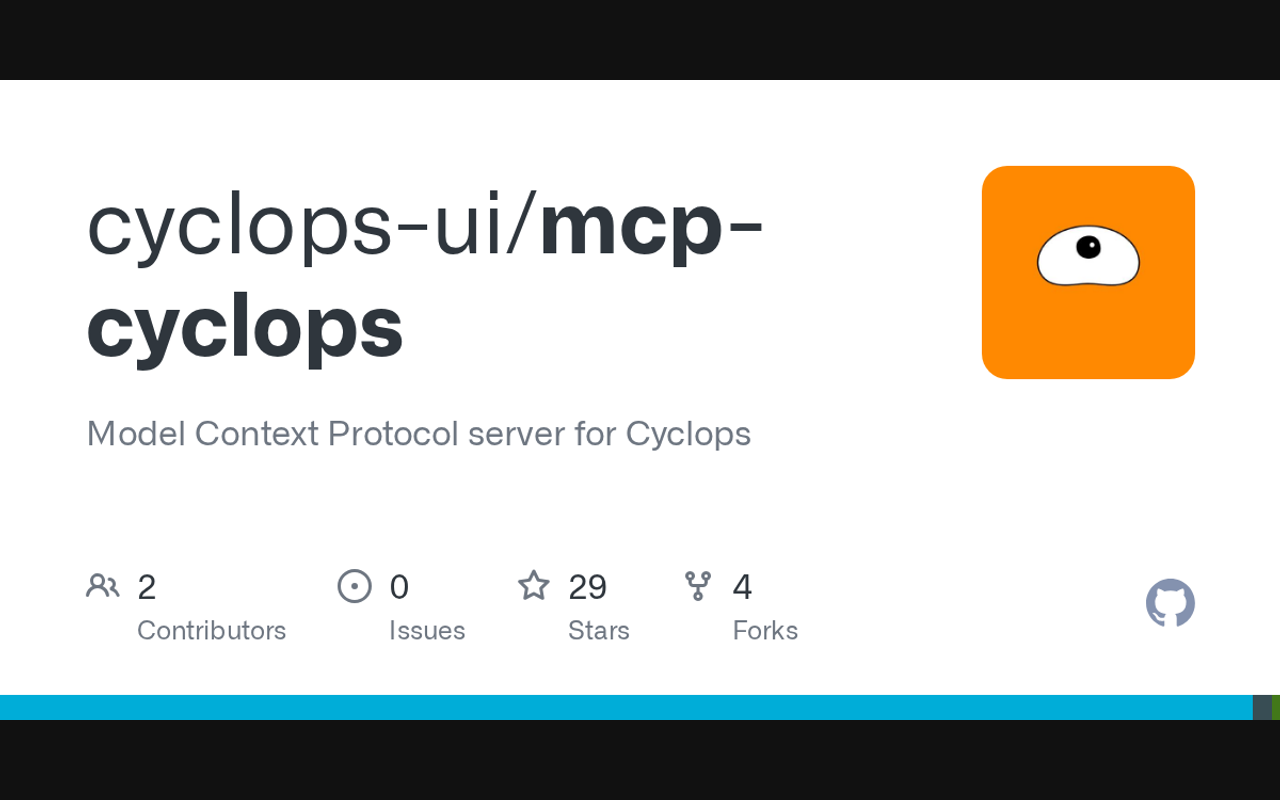 cyclops-ui/mcp-cyclops

Model Context Protocol server for Cyclops

2
Contributors

0
Issues

29
Stars

4
Forks