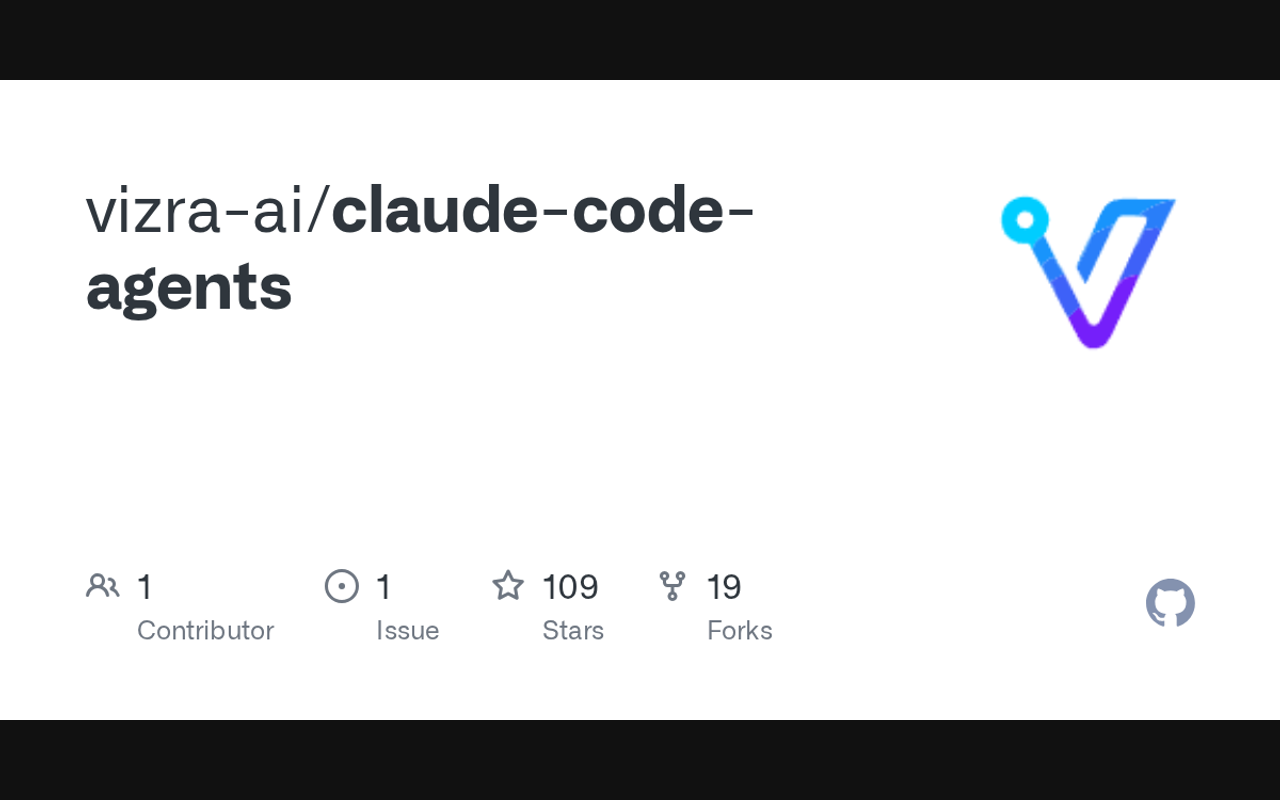 vizra-ai/claude-code-agents

1
Contributor

1
Issue

109
Stars

19
Forks