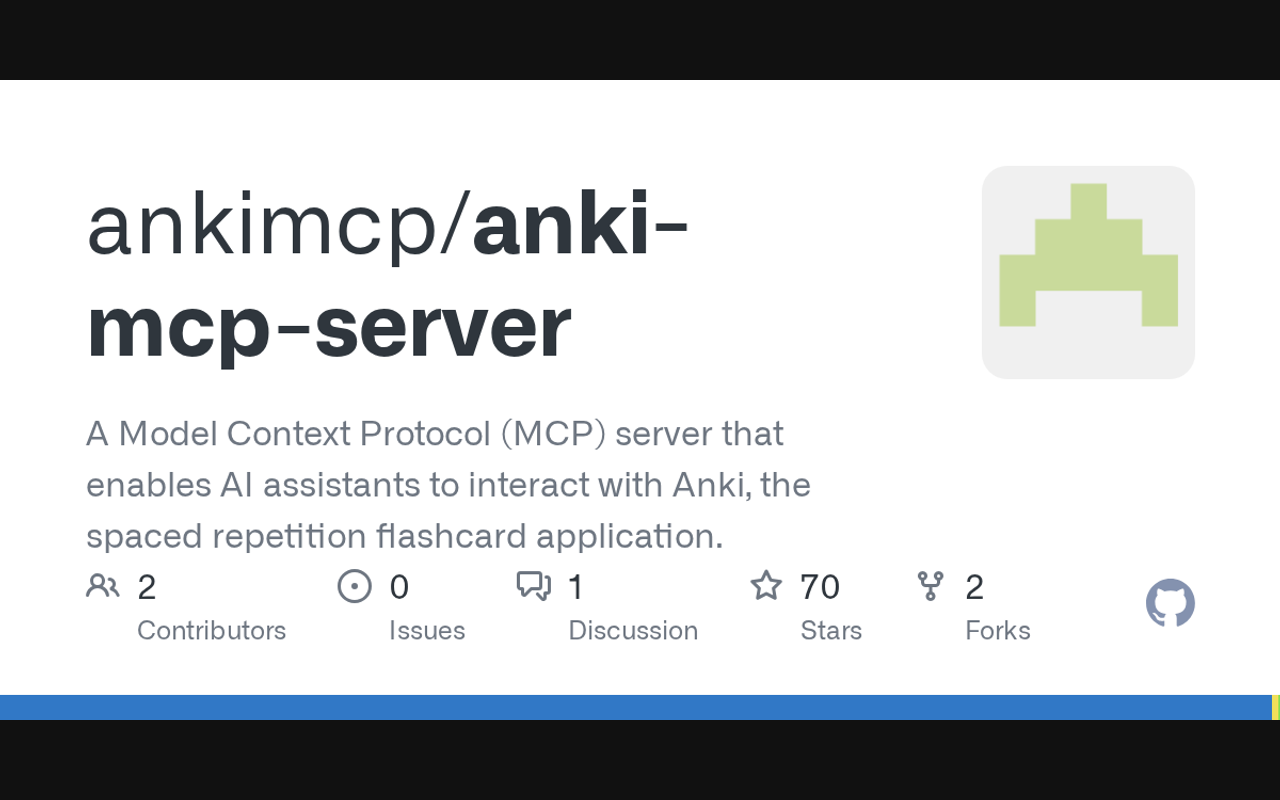 ankimcp/anki-mcp-server

A Model Context Protocol (MCP) server that enables AI assistants to interact with Anki, the spaced repetition flashcard application.

2
Contributors

0
Issues

1
Discussion

70
Stars

2
Forks