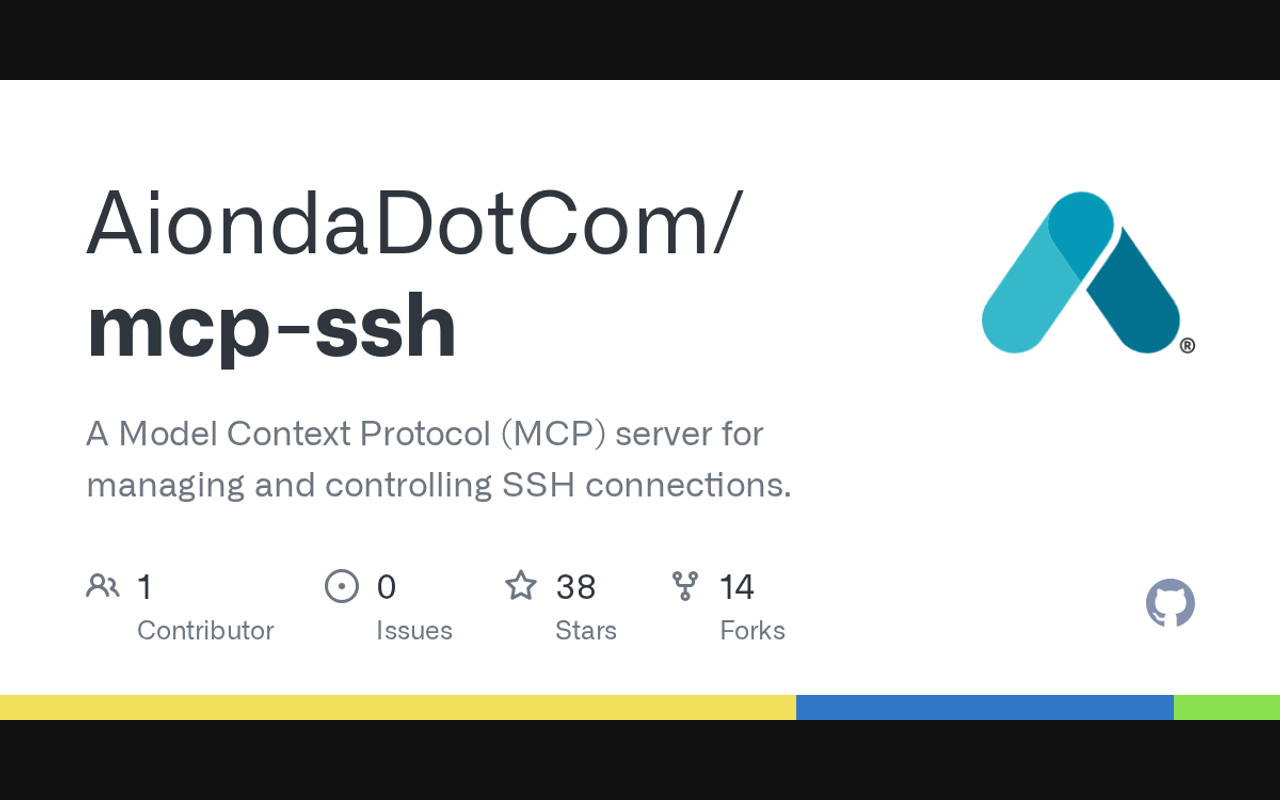 AiondaDotCom/
mcp-ssh

A Model Context Protocol (MCP) server for managing and controlling SSH connections.

1
Contributor

0
Issues

38
Stars

14
Forks