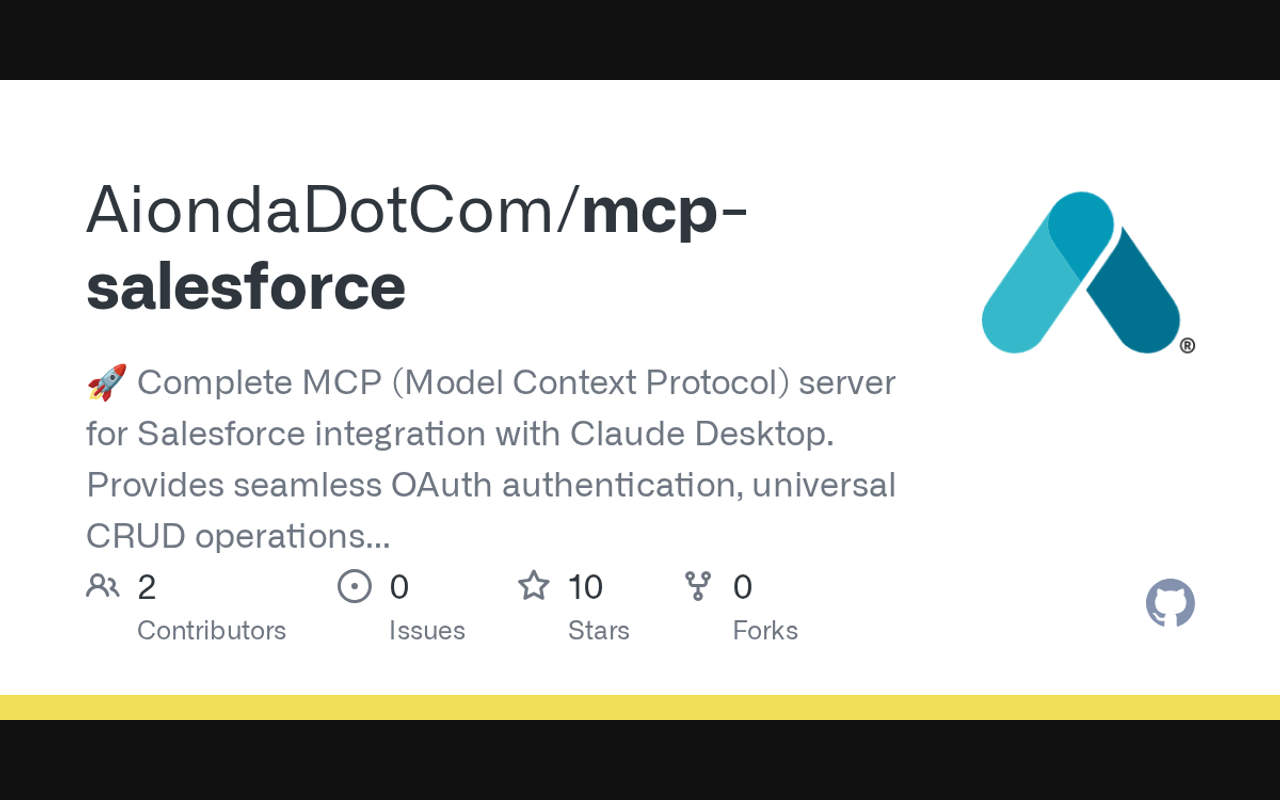 AiondaDotCom/mcp-salesforce

🚀 Complete MCP (Model Context Protocol) server for Salesforce integration with Claude Desktop. Provides seamless OAuth authentication, universal CRUD operations...

2
Contributors

0
Issues

10
Stars

0
Forks