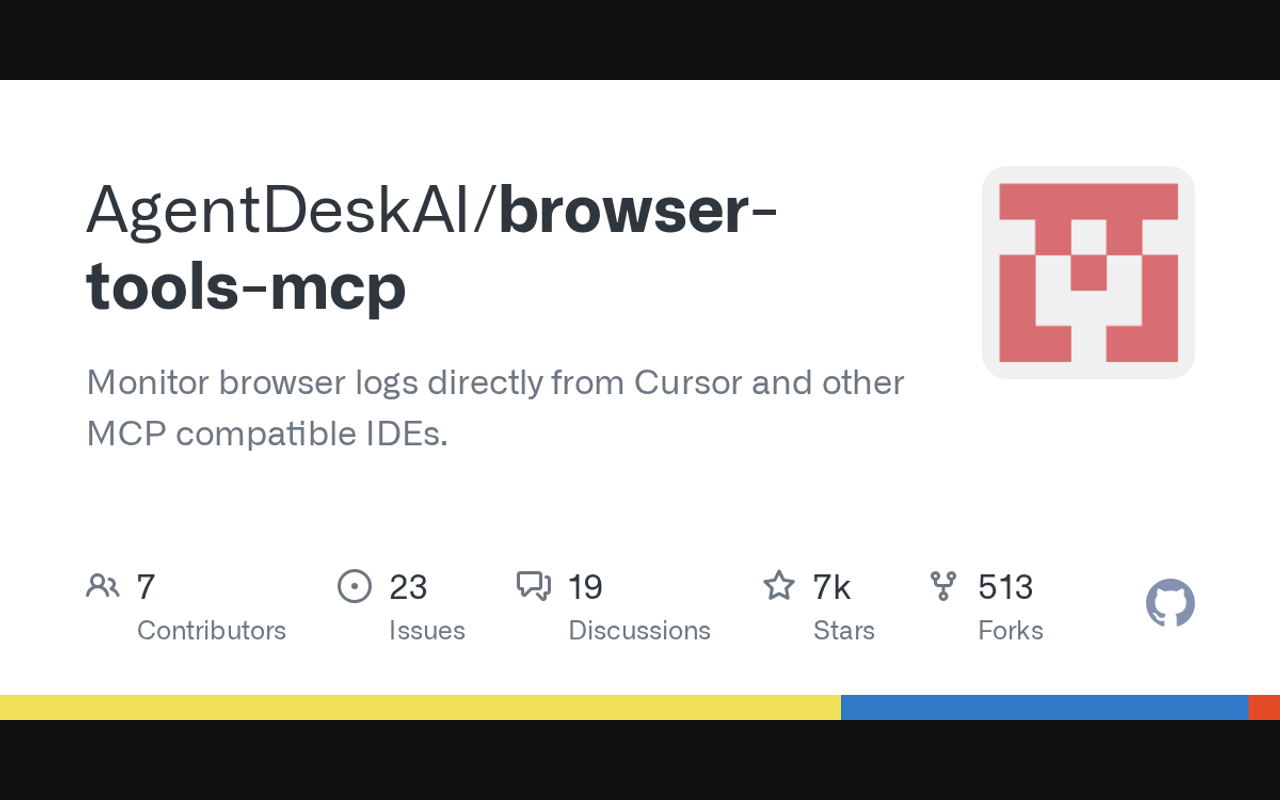 AgentDeskAI/browser-tools-mcp

Monitor browser logs directly from Cursor and other MCP compatible IDEs.

7
Contributors

23
Issues

19
Discussions

7k
Stars

513
Forks